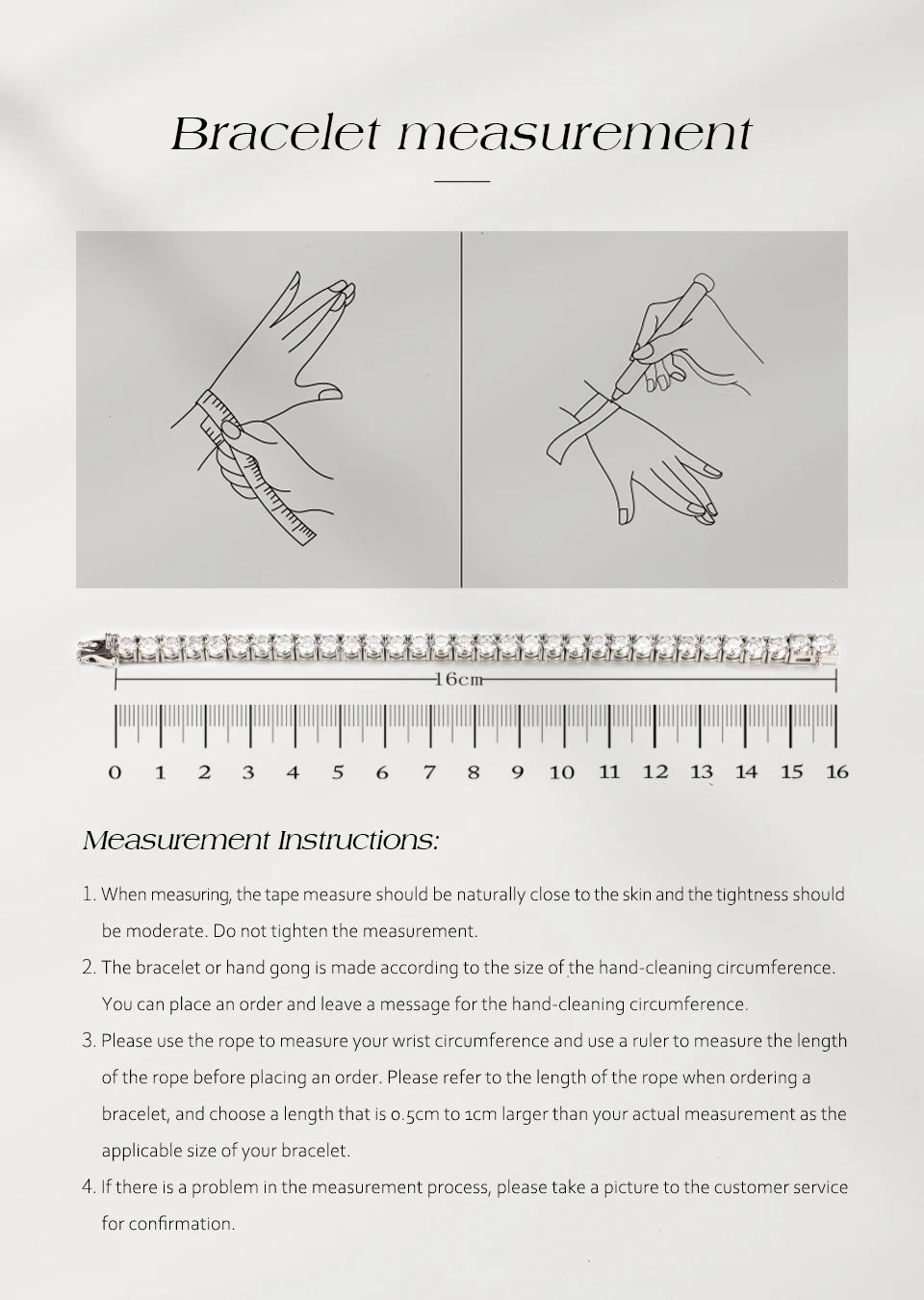 Bracelet measurement

16cm

0 1 2 3 4 5 6 7 8 9 10 11 12 13 14 15 16

Measurement Instructions:

1. When measuring, the tape measure should be naturally close to the skin and the tightness should be moderate. Do not tighten the measurement.

2. The bracelet or hand gong is made according to the size of the hand-cleaning circumference. You can place an order and leave a message for the hand-cleaning circumference.

3. Please use the rope to measure your wrist circumference and use a ruler to measure the length of the rope before placing an order. Please refer to the length of the rope when ordering a bracelet, and choose a length that is 0.5cm to 1cm larger than your actual measurement as the applicable size of your bracelet.

4. If there is a problem in the measurement process, please take a picture to the customer service for confirmation.